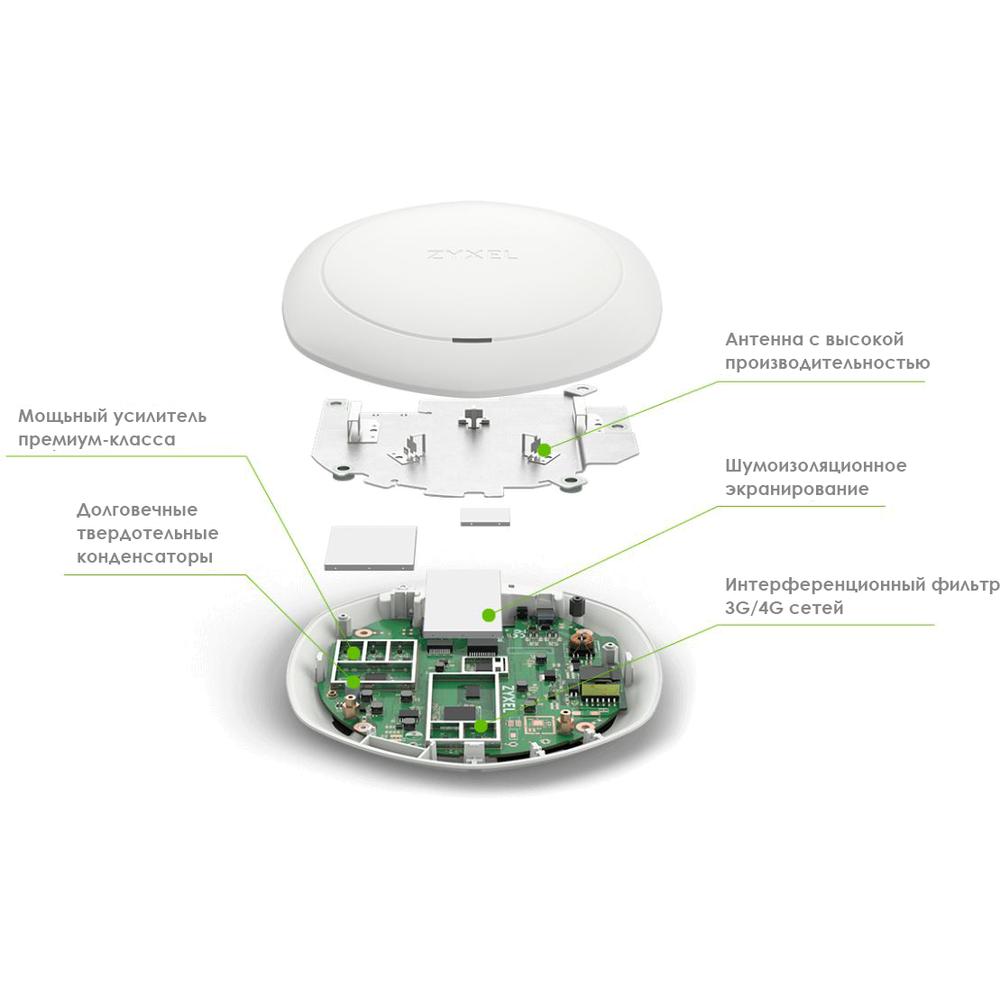 ZYXEL

Антенна с высокой производительностью

Мощный усилитель премиум-класса

Шумоизоляционное экранирование

Долговечные твердотельные конденсаторы

Интерференционный фильтр 3G/4G сетей

ZYXEL